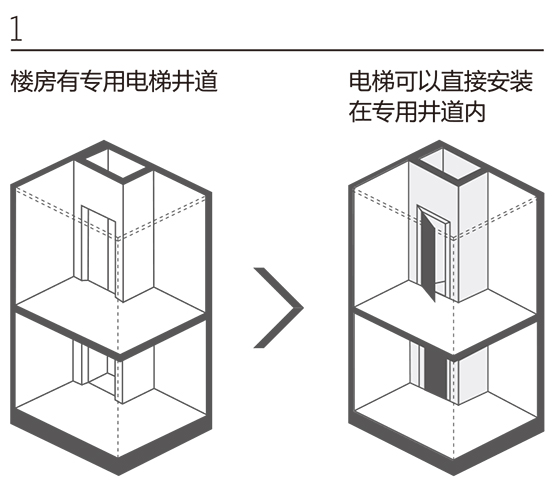 1

楼房有专用电梯井道

电梯可以直接安装在专用井道内