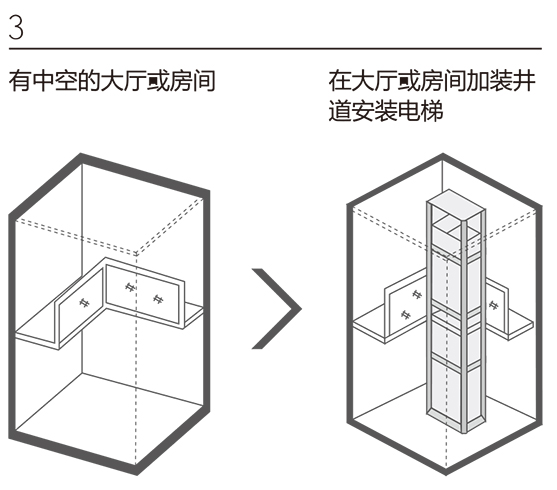 3

有中空的大厅或房间

在大厅或房间加装井道安装电梯